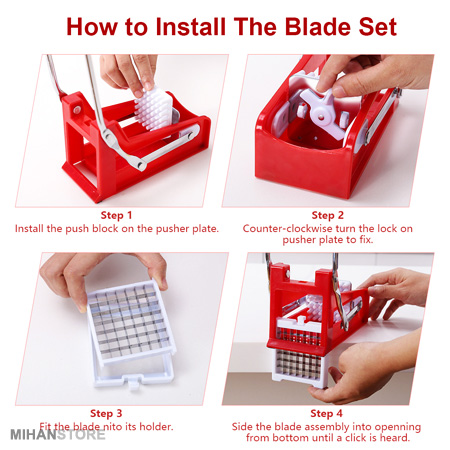 How to Install The Blade Set

Step 1
Install the push block on the pusher plate.

Step 2
Counter-clockwise turn the lock on pusher plate to fix.

Step 3
Fit the blade nito its holder.

Step 4
Side the blade assembly into openning from bottom until a click is heard.

MIHANSTORE